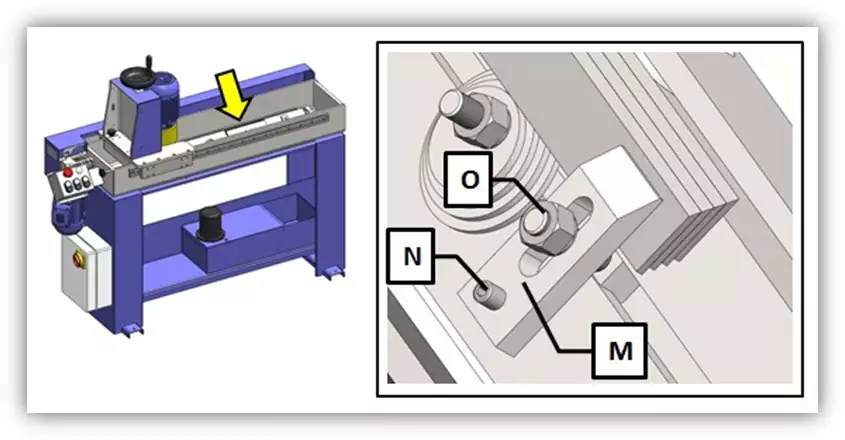 O
N
M