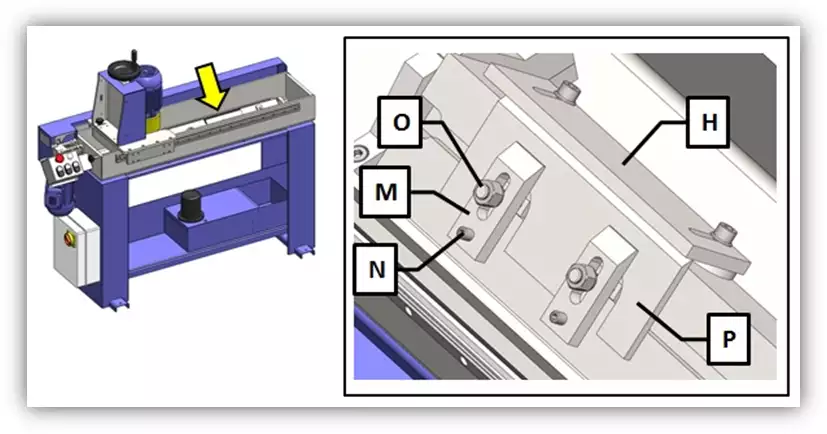 O
H
M
N
P