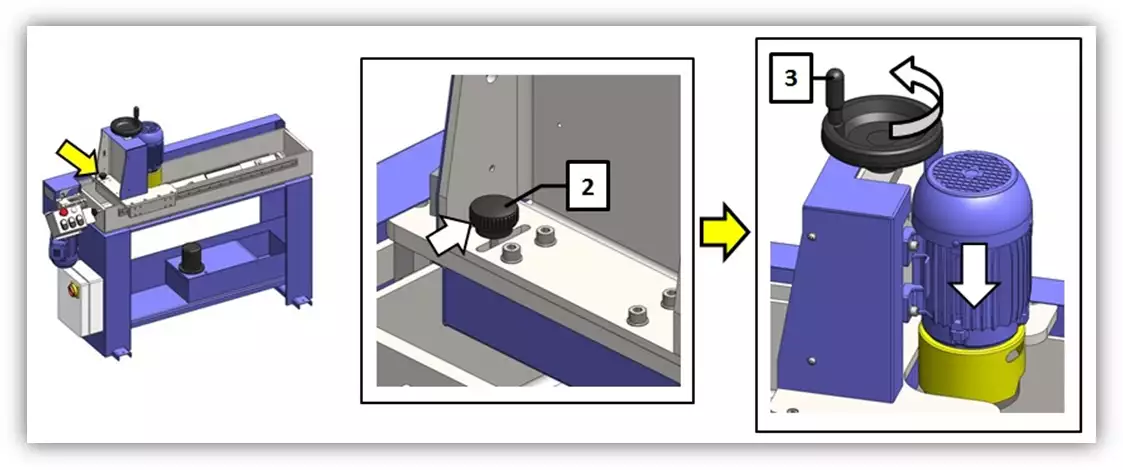 2

3