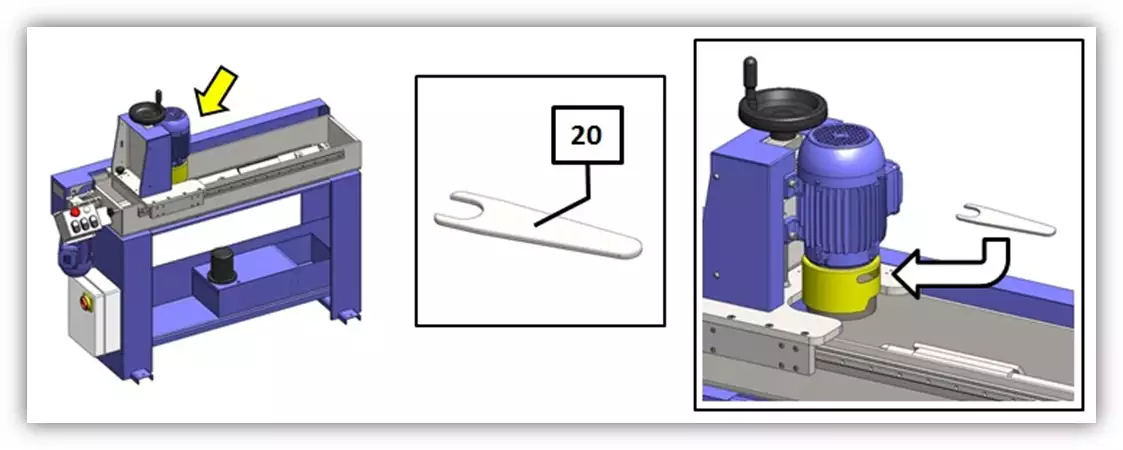 20