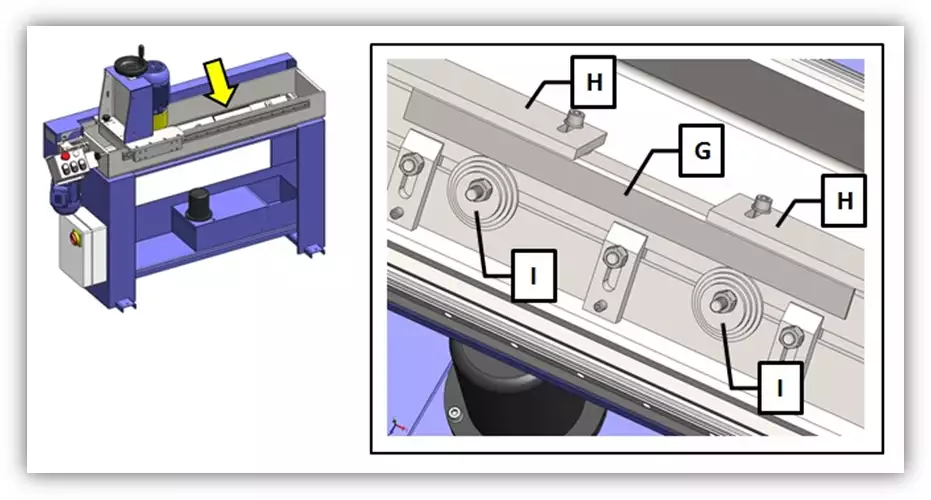 H
G
H
I
I